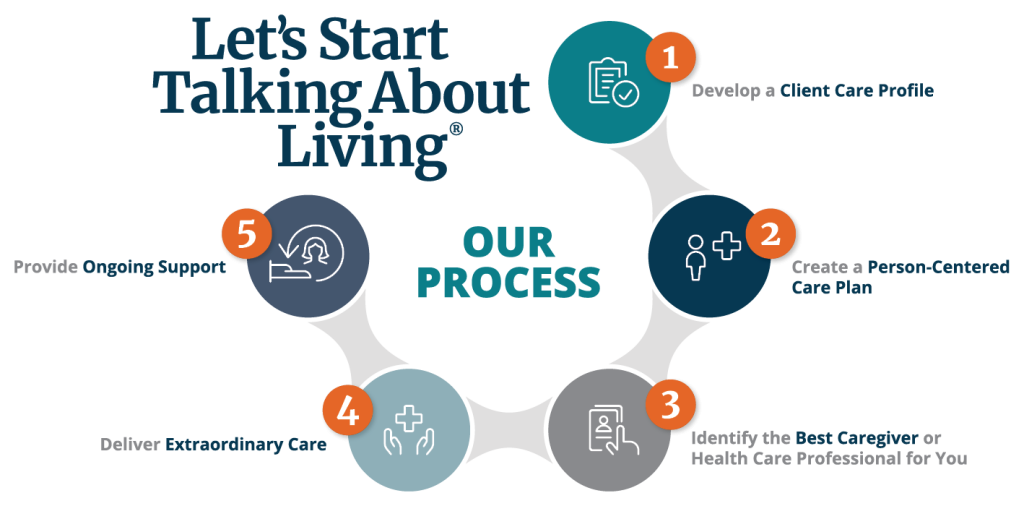 Let's Start Talking About Living®

OUR PROCESS

1 Develop a Client Care Profile

2 Create a Person-Centered Care Plan

3 Identify the Best Caregiver or Health Care Professional for You

4 Deliver Extraordinary Care

5 Provide Ongoing Support